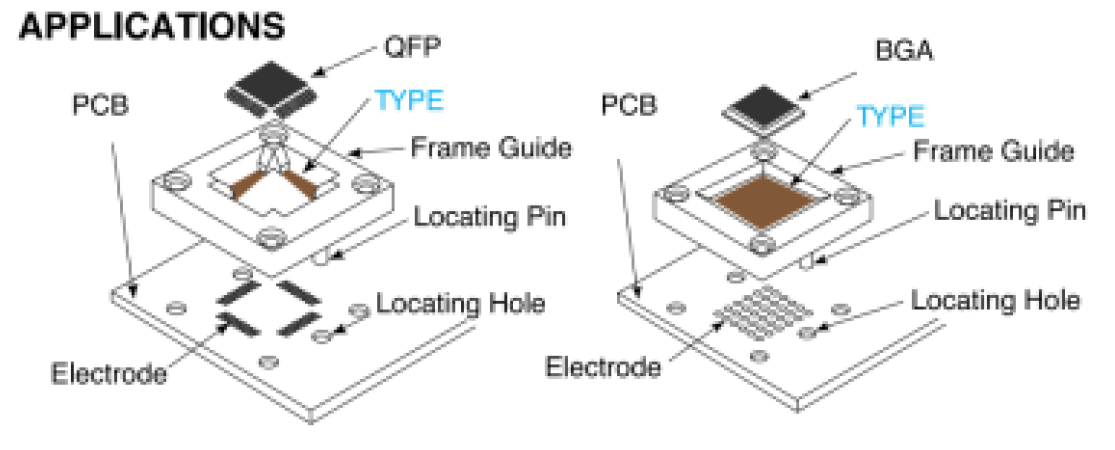 APPLICATIONS

QFP
PCB
TYPE
Frame Guide
Locating Pin
Locating Hole
Electrode

BGA
PCB
TYPE
Frame Guide
Locating Pin
Locating Hole
Electrode